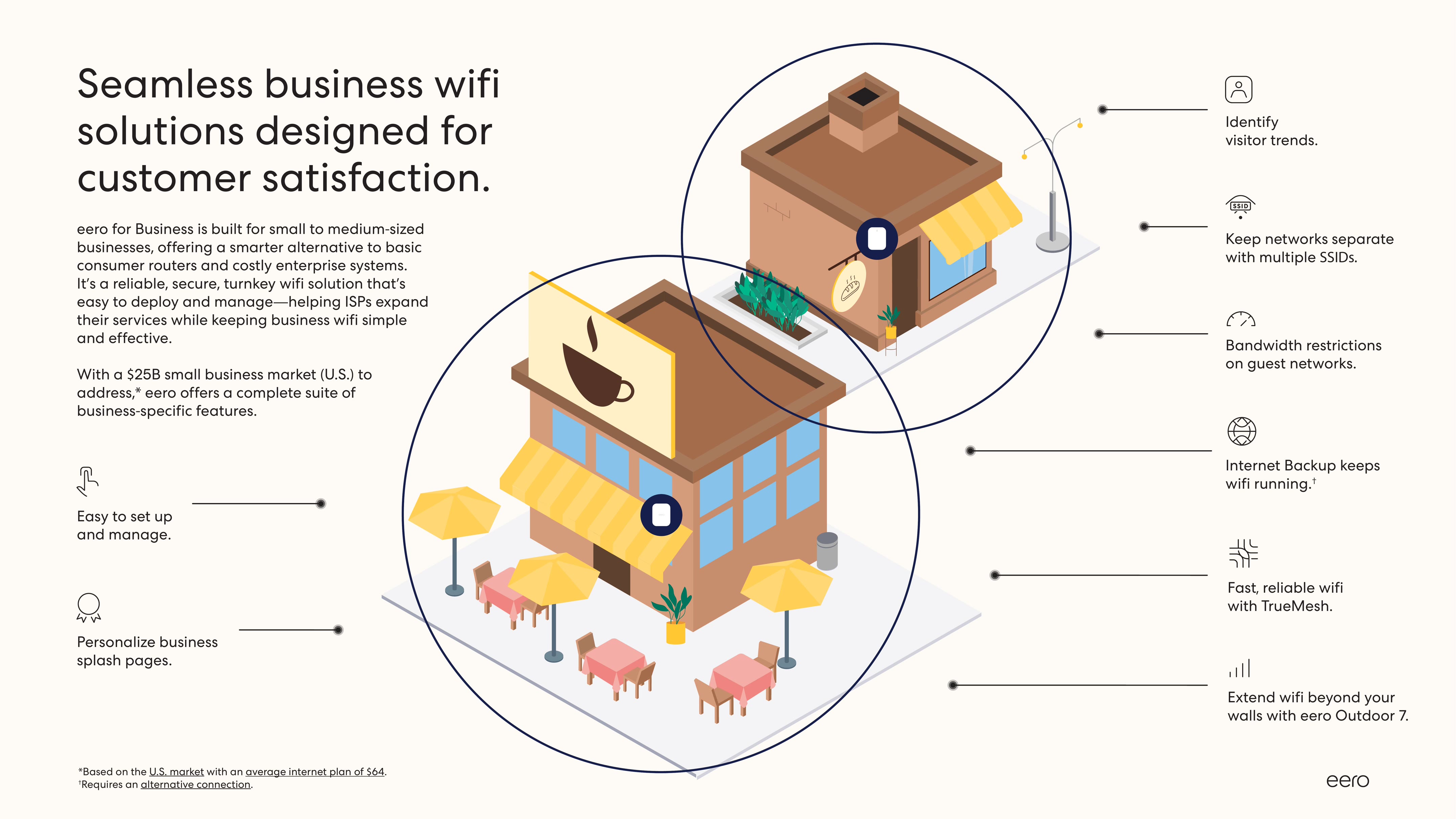 Seamless business wifi solutions designed for customer satisfaction.

eero for Business is built for small to medium-sized businesses, offering a smarter alternative to basic consumer routers and costly enterprise systems. It's a reliable, secure, turnkey wifi solution that's easy to deploy and manage—helping ISPs expand their services while keeping business wifi simple and effective.

With a $25B small business market (U.S.) to address,* eero offers a complete suite of business-specific features.

Easy to set up and manage.

Personalize business splash pages.

Identify visitor trends.

SSID

Keep networks separate with multiple SSIDs.

Bandwidth restrictions on guest networks.

Internet Backup keeps wifi running.†

Fast, reliable wifi with TrueMesh.

Extend wifi beyond your walls with eero Outdoor 7.

*Based on the U.S. market with an average internet plan of $64.
†Requires an alternative connection.

eero